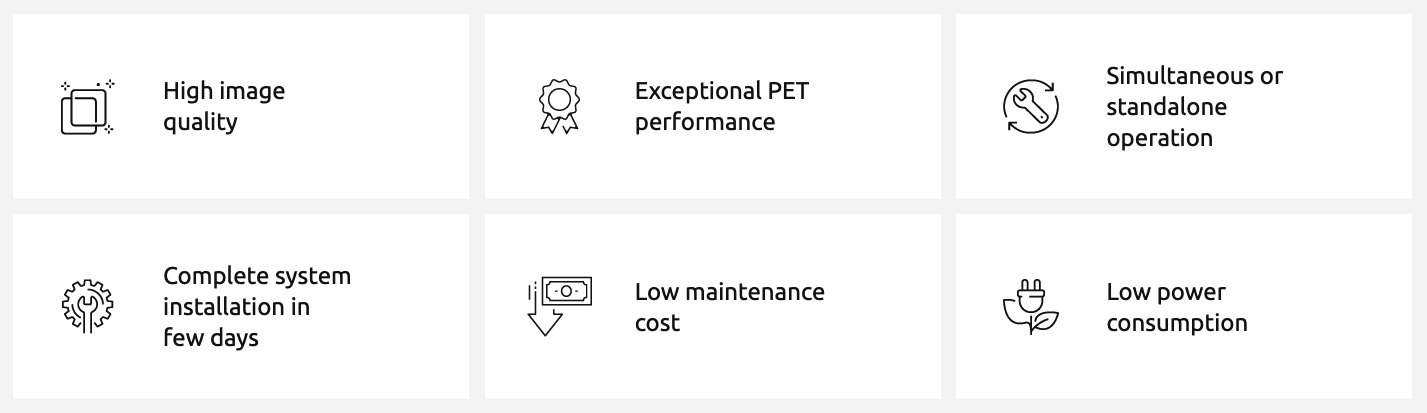 High image quality

Exceptional PET performance

Simultaneous or standalone operation

Complete system installation in few days

Low maintenance cost

Low power consumption