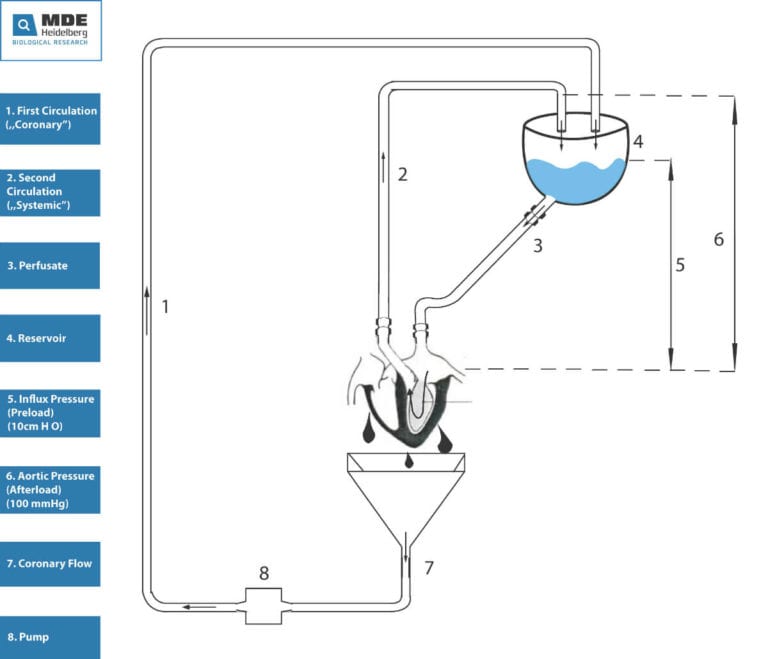 MDE
Heidelberg
BIOLOGICAL RESEARCH

1. First Circulation („Coronary")

2. Second Circulation („Systemic")

3. Perfusate

4. Reservoir

5. Influx Pressure (Preload) (10cm H O)

6. Aortic Pressure (Afterload) (100 mmHg)

7. Coronary Flow

8. Pump

1

2

3

4

5

6

7

8